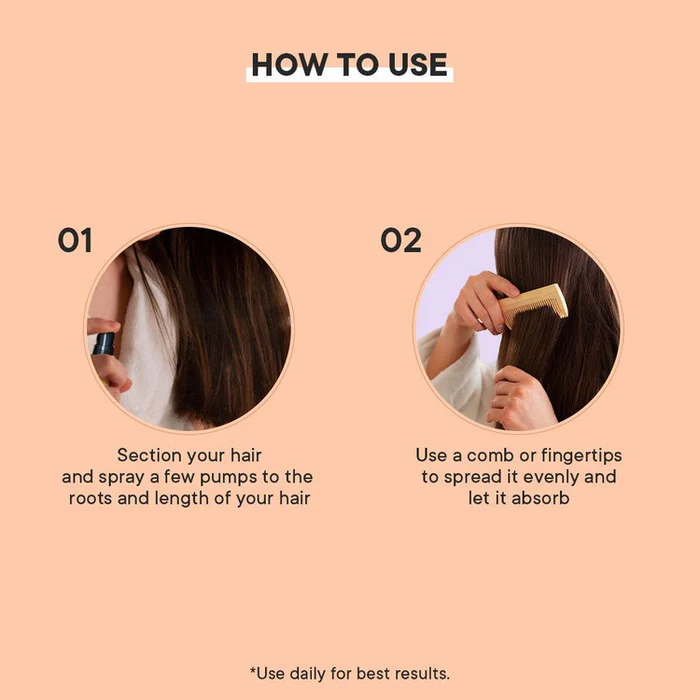 HOW TO USE

01

Section your hair and spray a few pumps to the roots and length of your hair

02

Use a comb or fingertips to spread it evenly and let it absorb

*Use daily for best results.