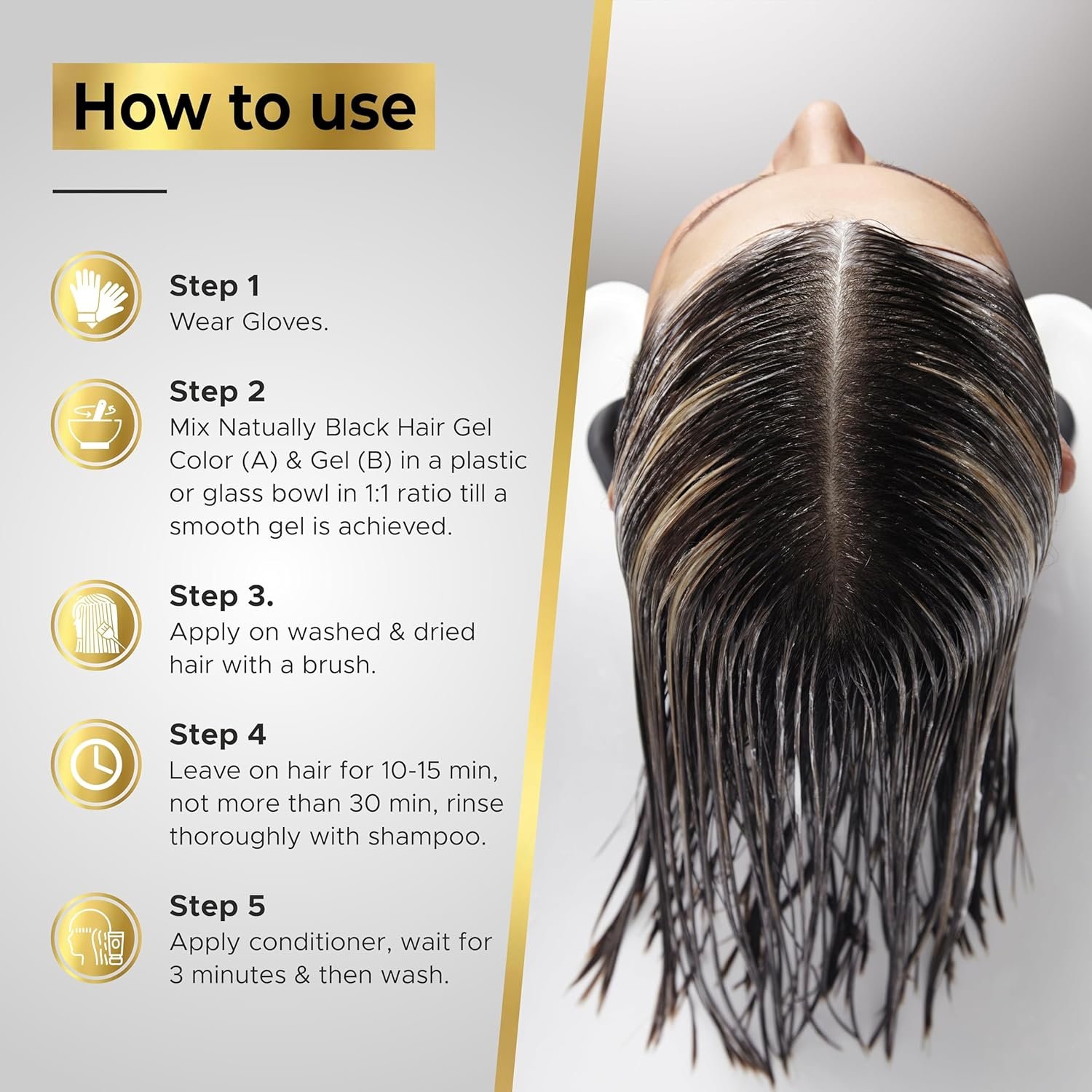 How to use

Step 1
Wear Gloves.

Step 2
Mix Natually Black Hair Gel Color (A) & Gel (B) in a plastic or glass bowl in 1:1 ratio till a smooth gel is achieved.

Step 3.
Apply on washed & dried hair with a brush.

Step 4
Leave on hair for 10-15 min, not more than 30 min, rinse thoroughly with shampoo.

Step 5
Apply conditioner, wait for 3 minutes & then wash.