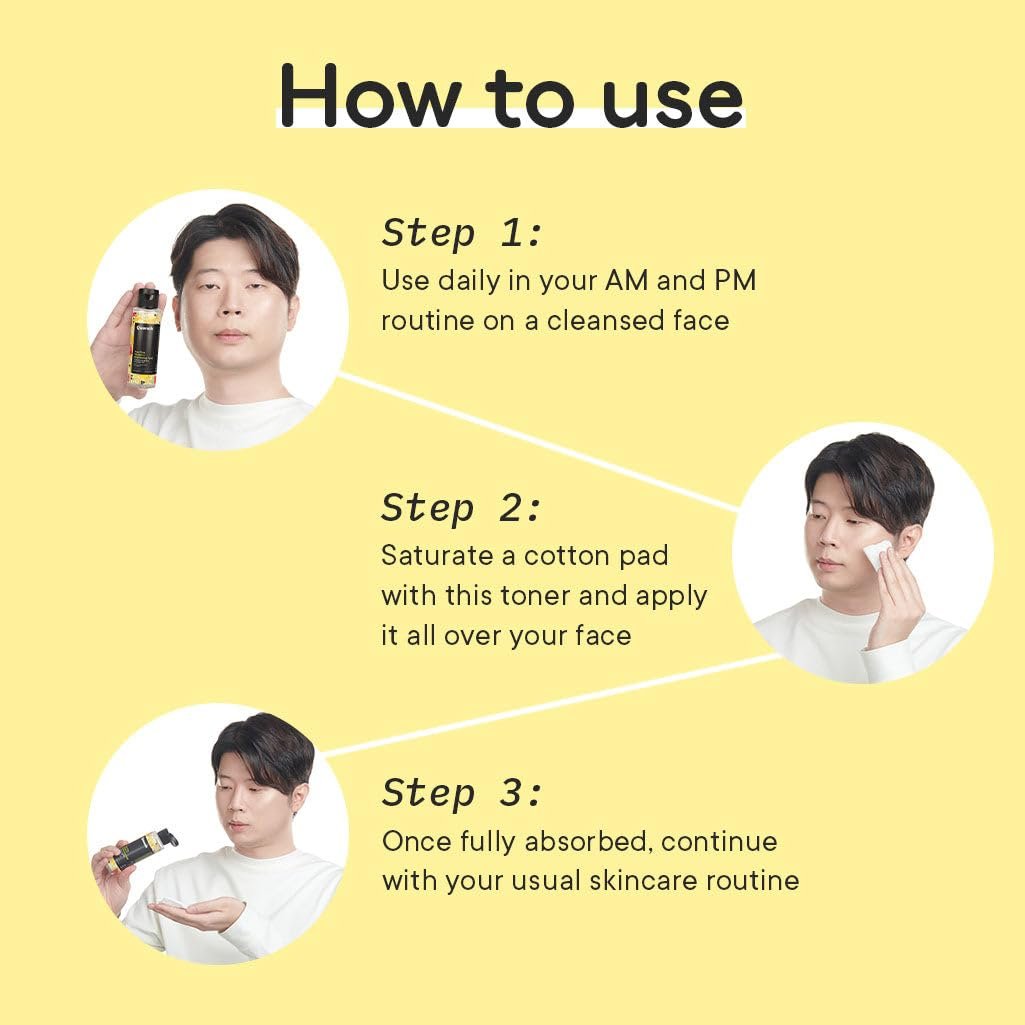 How to use

Step 1:
Use daily in your AM and PM routine on a cleansed face

Step 2:
Saturate a cotton pad with this toner and apply it all over your face

Step 3:
Once fully absorbed, continue with your usual skincare routine